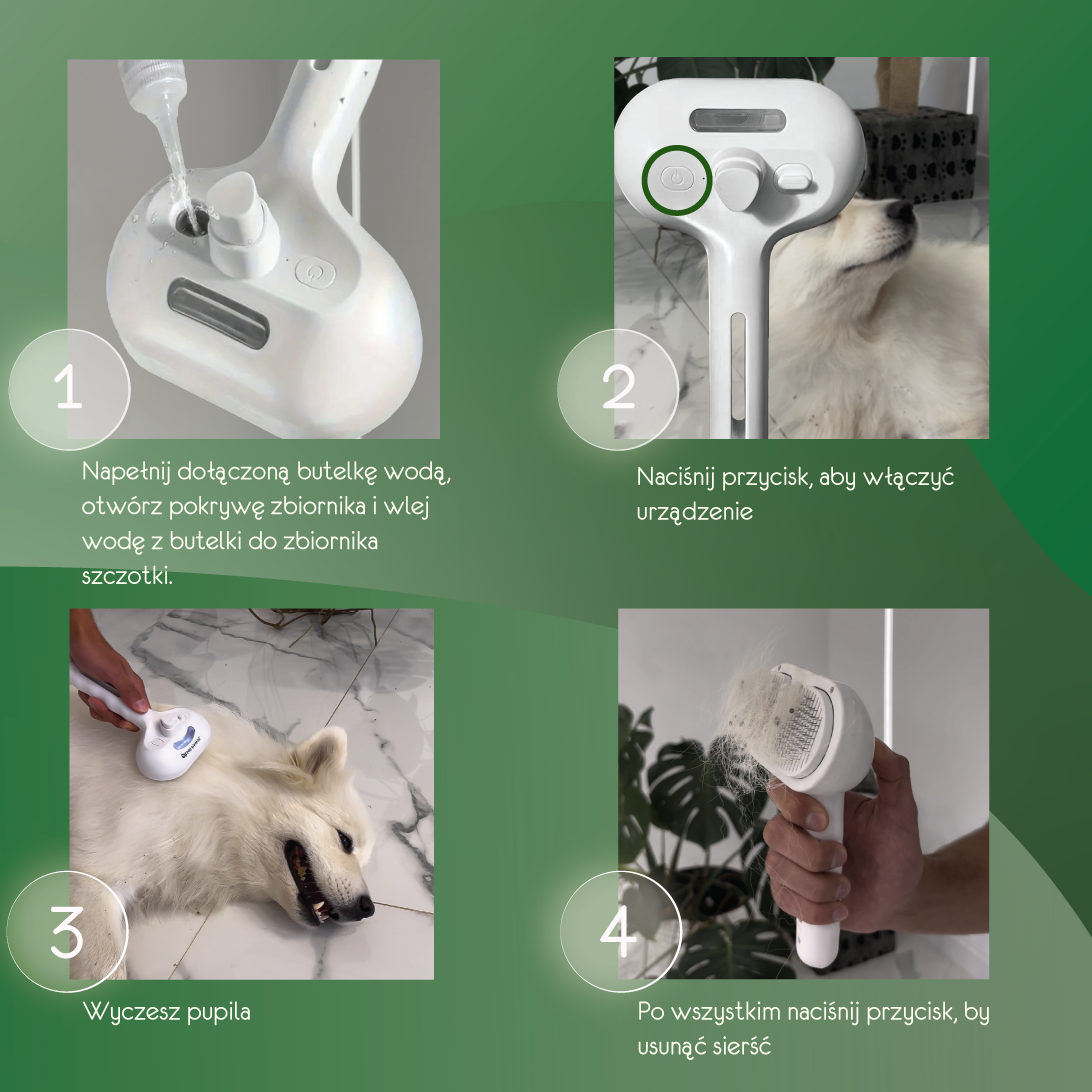 1

Napełnij dołączoną butelkę wodą, otwórz pokrywę zbiornika i wlej wodę z butelki do zbiornika szczotki.

2

Naciśnij przycisk, aby włączyć urządzenie

3

Wyczesz pupila

4

Po wszystkim naciśnij przycisk, by usunąć sierść